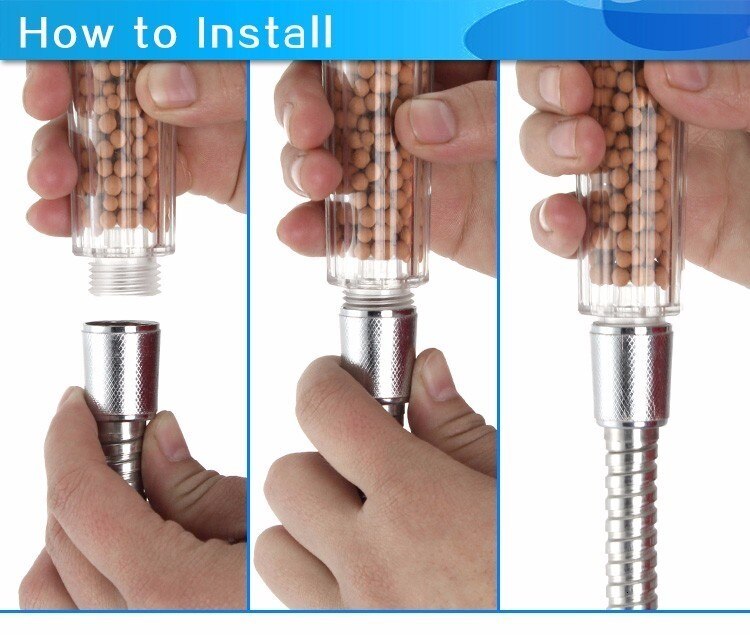 How to Install